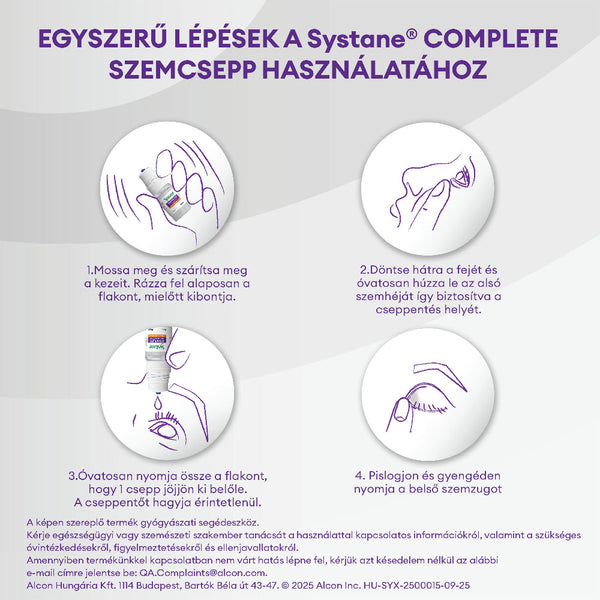 EGYSZERŰ LÉPÉSEK A Systane® COMPLETE SZEMCSEPP HASZNÁLATÁHOZ

1.Mossa meg és szárítsa meg a kezeit. Rázza fel alaposan a flakont, mielőtt kibontja.

2.Döntse hátra a fejét és óvatosan húzza le az alsó szemhéját így biztosítva a cseppentés helyét.

3.Óvatosan nyomja össze a flakont, hogy 1 csepp jöjjön ki belőle. A cseppentőt hagyja érintetlenül.

4. Pislogjon és gyengéden nyomja a belső szemzugot

A képen szereplő termék gyógyászati segédeszköz.
Kérje egészségügyi vagy szemészeti szakember tanácsát a használattal kapcsolatos információkról, valamint a szükséges óvintézkedésekről, figyelmeztetésekről és ellenjavallatokról.
Amennyiben termékünkkel kapcsolatban nem várt hatás lépne fel, kérjük azt késedelem nélkül az alábbi e-mail címre jelentse be: QA.Complaints@alcon.com.
Alcon Hungária Kft. 1114 Budapest, Bartók Béla út 43-47. © 2025 Alcon Inc. HU-SYX-2500015-09-25